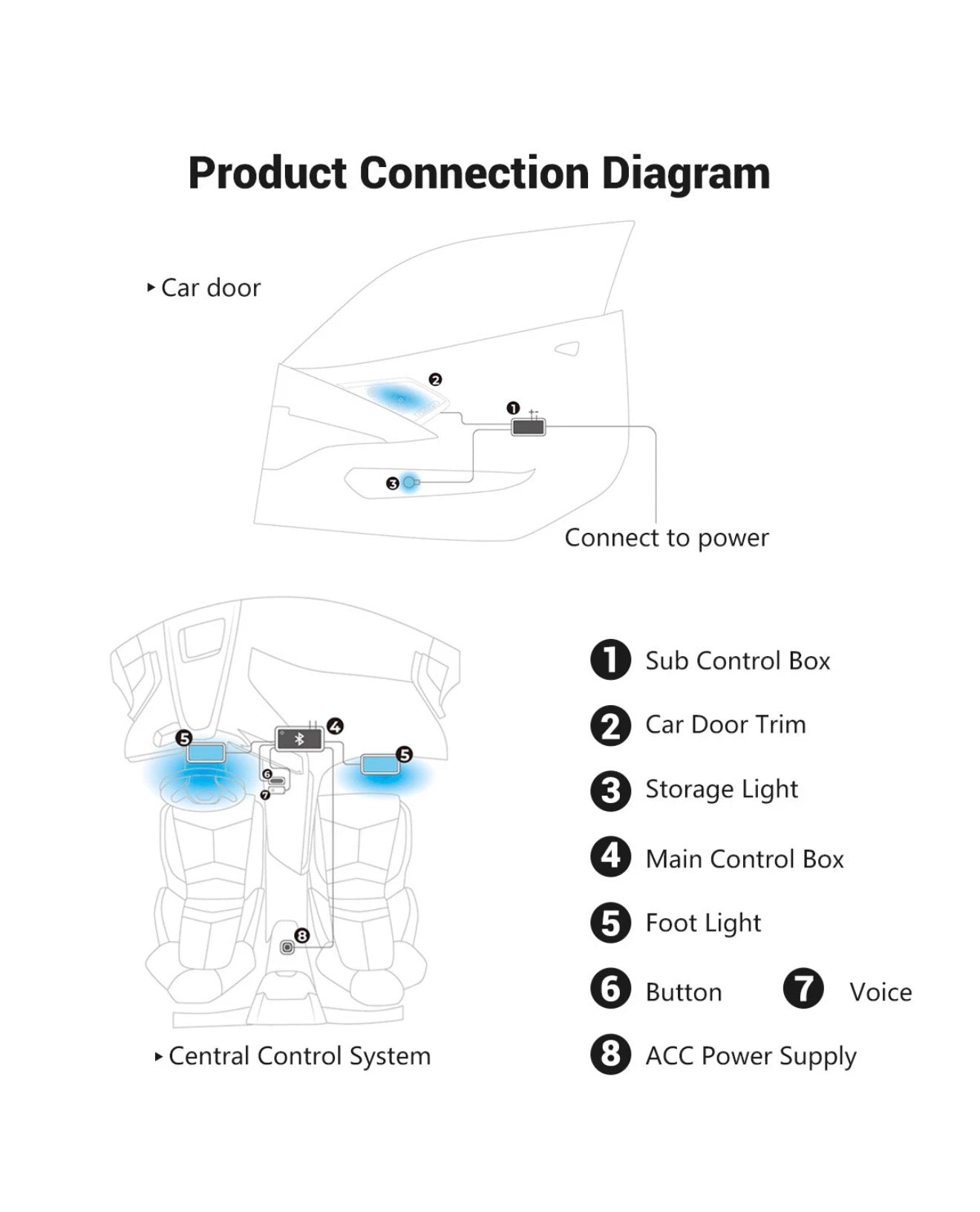 Product Connection Diagram

▸ Car door

2

1

3

Connect to power

5

4

5

6

7

8

▸ Central Control System

1 Sub Control Box

2 Car Door Trim

3 Storage Light

4 Main Control Box

5 Foot Light

6 Button 7 Voice

8 ACC Power Supply