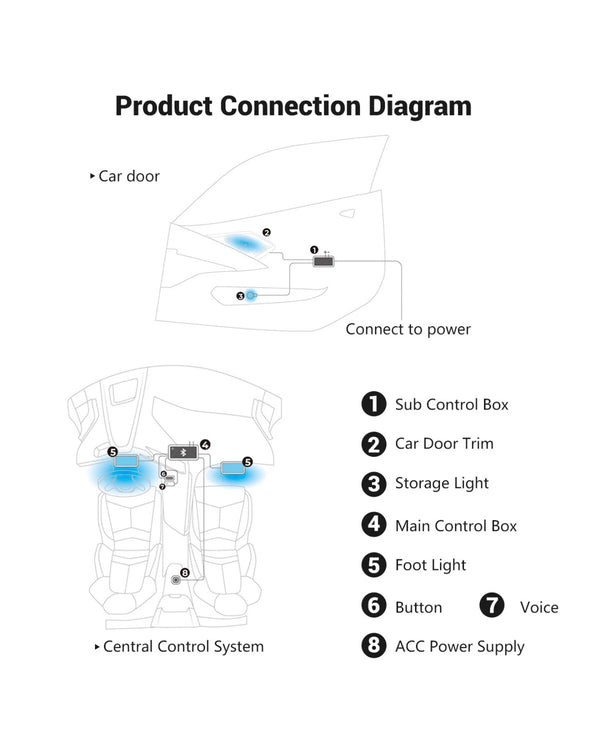 Product Connection Diagram

▸ Car door

2

1

3

Connect to power

5

4

5

6

7

8

▸ Central Control System

1 Sub Control Box

2 Car Door Trim

3 Storage Light

4 Main Control Box

5 Foot Light

6 Button

7 Voice

8 ACC Power Supply